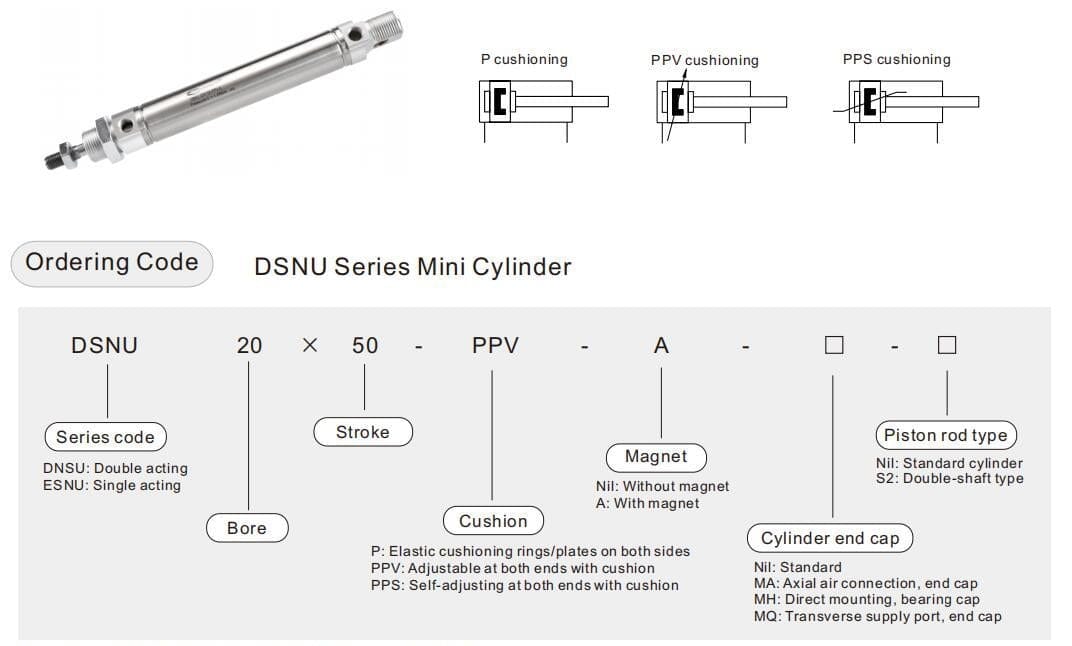 P cushioning

PPV cushioning

PPS cushioning

Ordering Code

DSNU Series Mini Cylinder

DSNU 20 × 50 - PPV - A - □ - □

Series code
DNSU: Double acting
ESNU: Single acting

Bore

Stroke

Cushion
P: Elastic cushioning rings/plates on both sides
PPV: Adjustable at both ends with cushion
PPS: Self-adjusting at both ends with cushion

Magnet
Nil: Without magnet
A: With magnet

Cylinder end cap
Nil: Standard
MA: Axial air connection, end cap
MH: Direct mounting, bearing cap
MQ: Transverse supply port, end cap

Piston rod type
Nil: Standard cylinder
S2: Double-shaft type